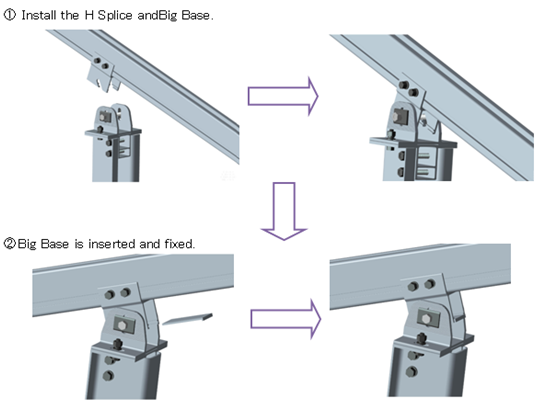 ① Install the H Splice andBig Base.

②Big Base is inserted and fixed.