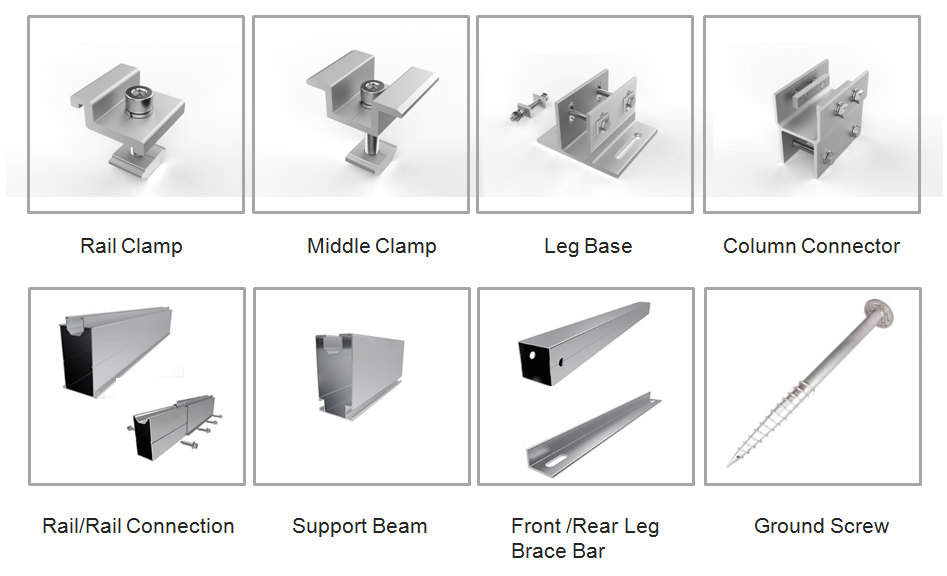 Rail Clamp

Middle Clamp

Leg Base

Column Connector

Rail/Rail Connection

Support Beam

Front /Rear Leg Brace Bar

Ground Screw