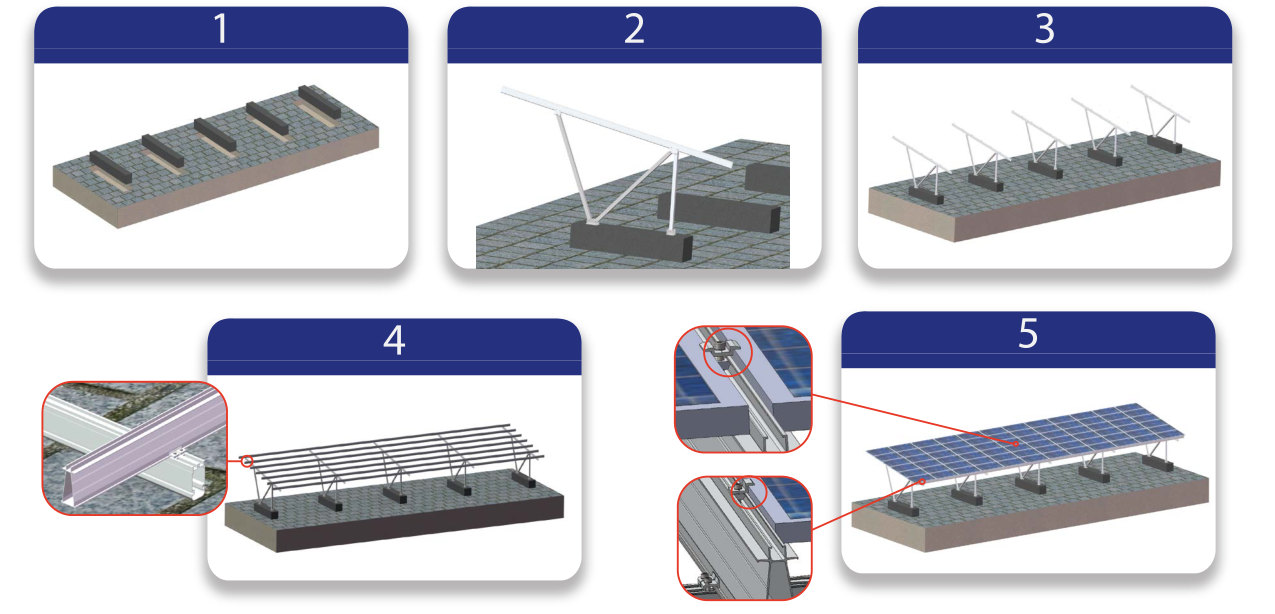 1

2

3

4

5