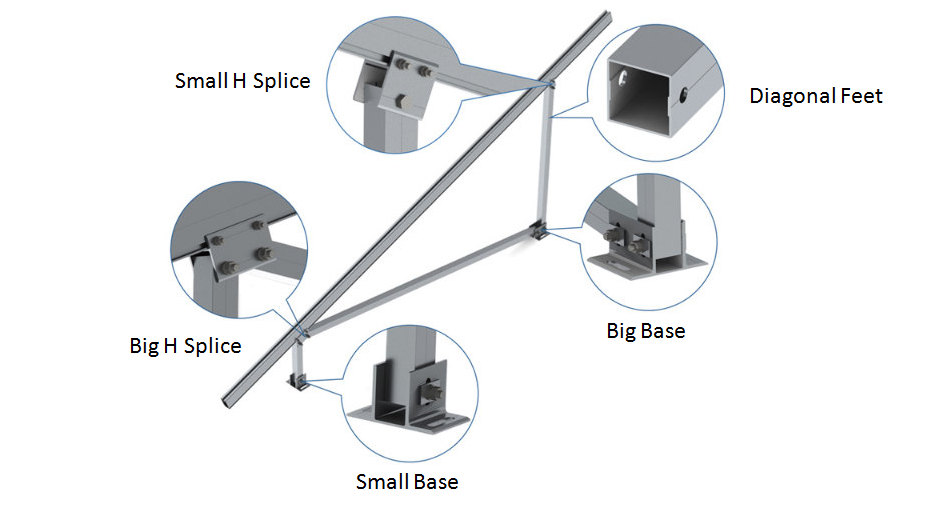 Small H Splice

Diagonal Feet

Big H Splice

Big Base

Small Base